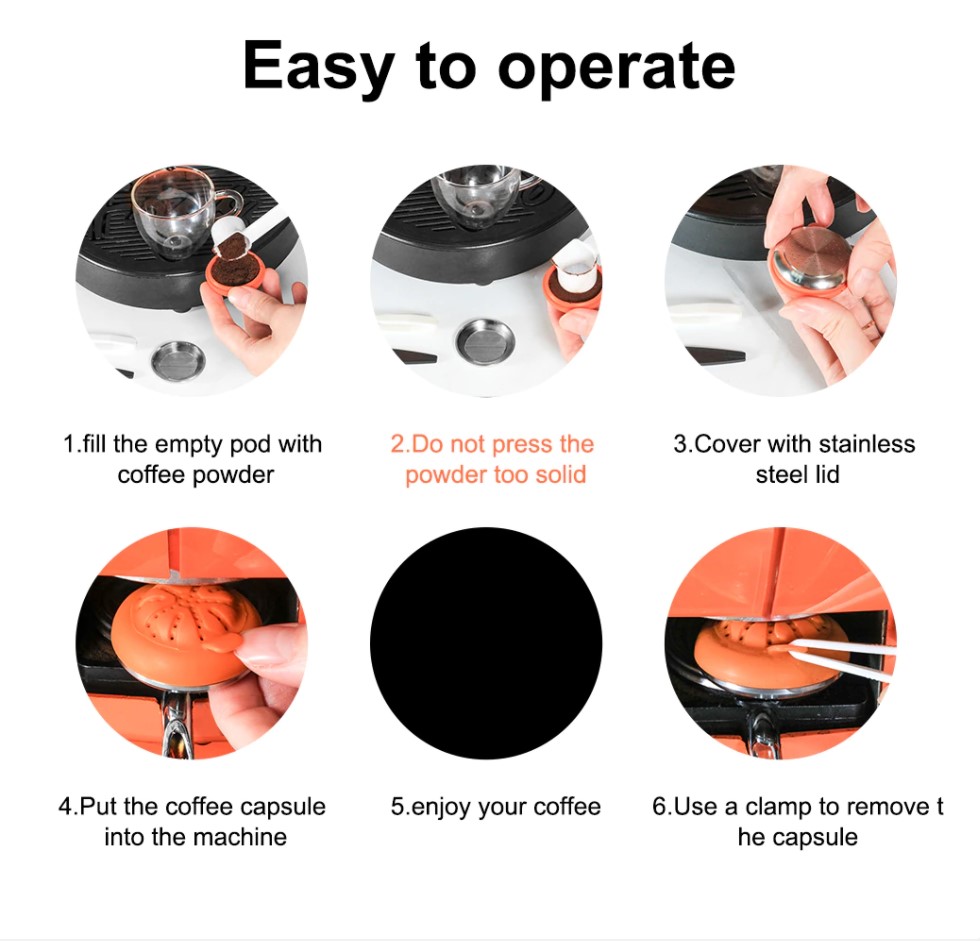 Easy to operate

1.fill the empty pod with coffee powder

2.Do not press the powder too solid

3.Cover with stainless steel lid

4.Put the coffee capsule into the machine

5.enjoy your coffee

6.Use a clamp to remove t he capsule